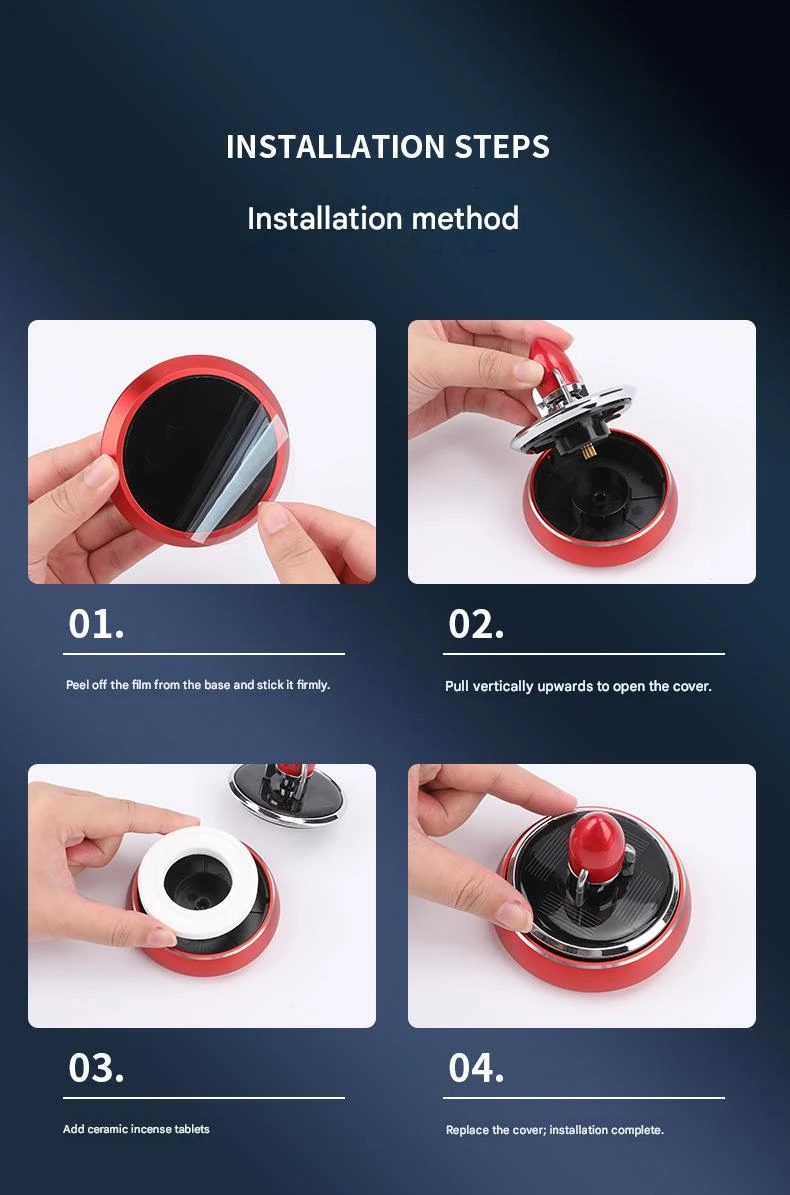 INSTALLATION STEPS

Installation method

01.

Peel off the film from the base and stick it firmly.

02.

Pull vertically upwards to open the cover.

03.

Add ceramic incense tablets

04.

Replace the cover; installation complete.