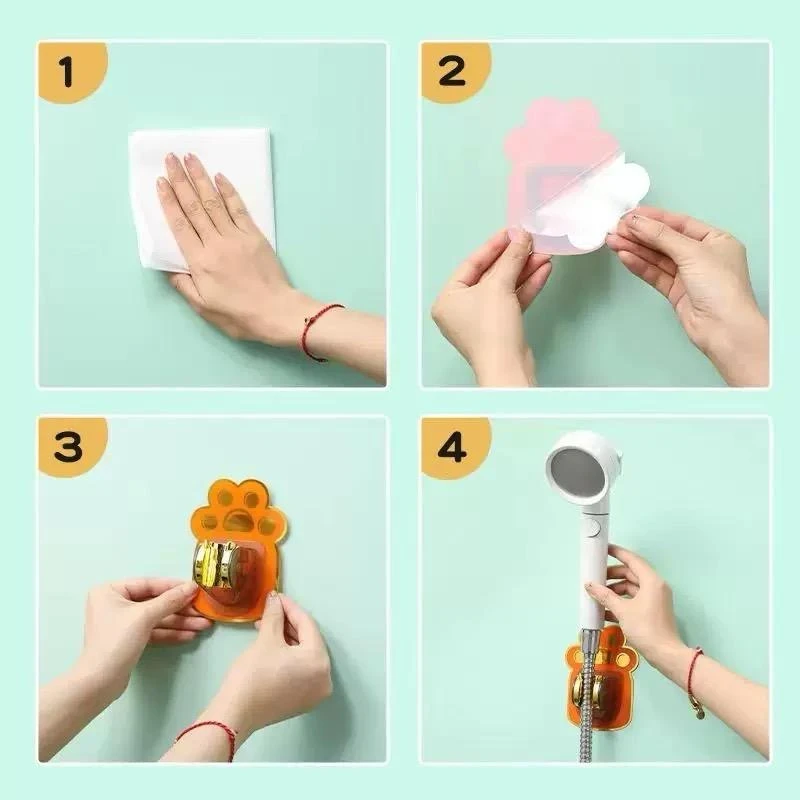 1

2

3

4