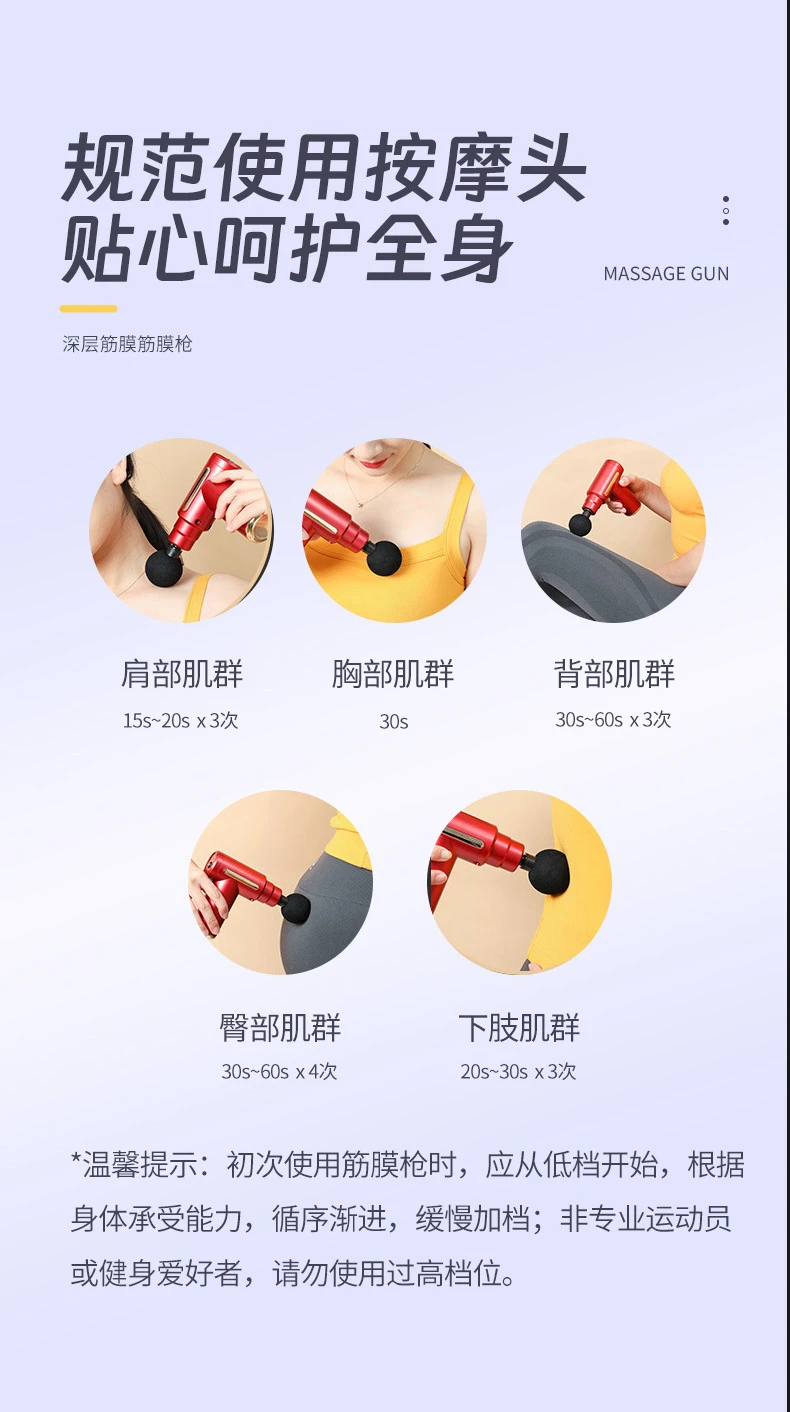 规范使用按摩头
贴心呵护全身

MASSAGE GUN

深层筋膜筋膜枪

肩部肌群
15s~20s x 3次

胸部肌群
30s

背部肌群
30s~60s x 3次

臀部肌群
30s~60s x 4次

下肢肌群
20s~30s x 3次

*温馨提示：初次使用筋膜枪时，应从低档开始，根据身体承受能力，循序渐进，缓慢加档；非专业运动员或健身爱好者，请勿使用过高档位。