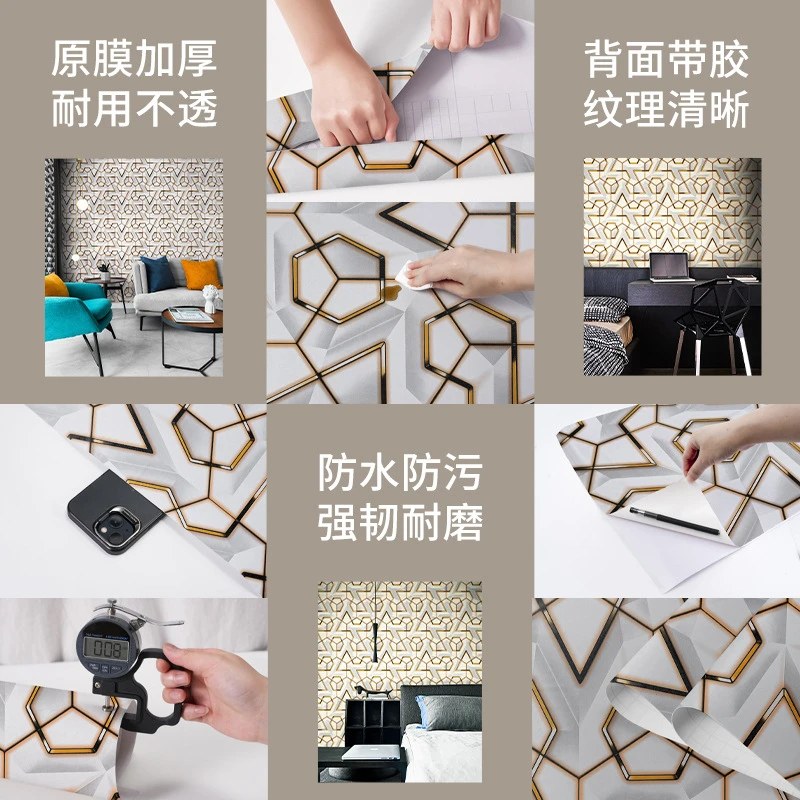 原膜加厚
耐用不透

背面带胶
纹理清晰

防水防污
强韧耐磨

0.08