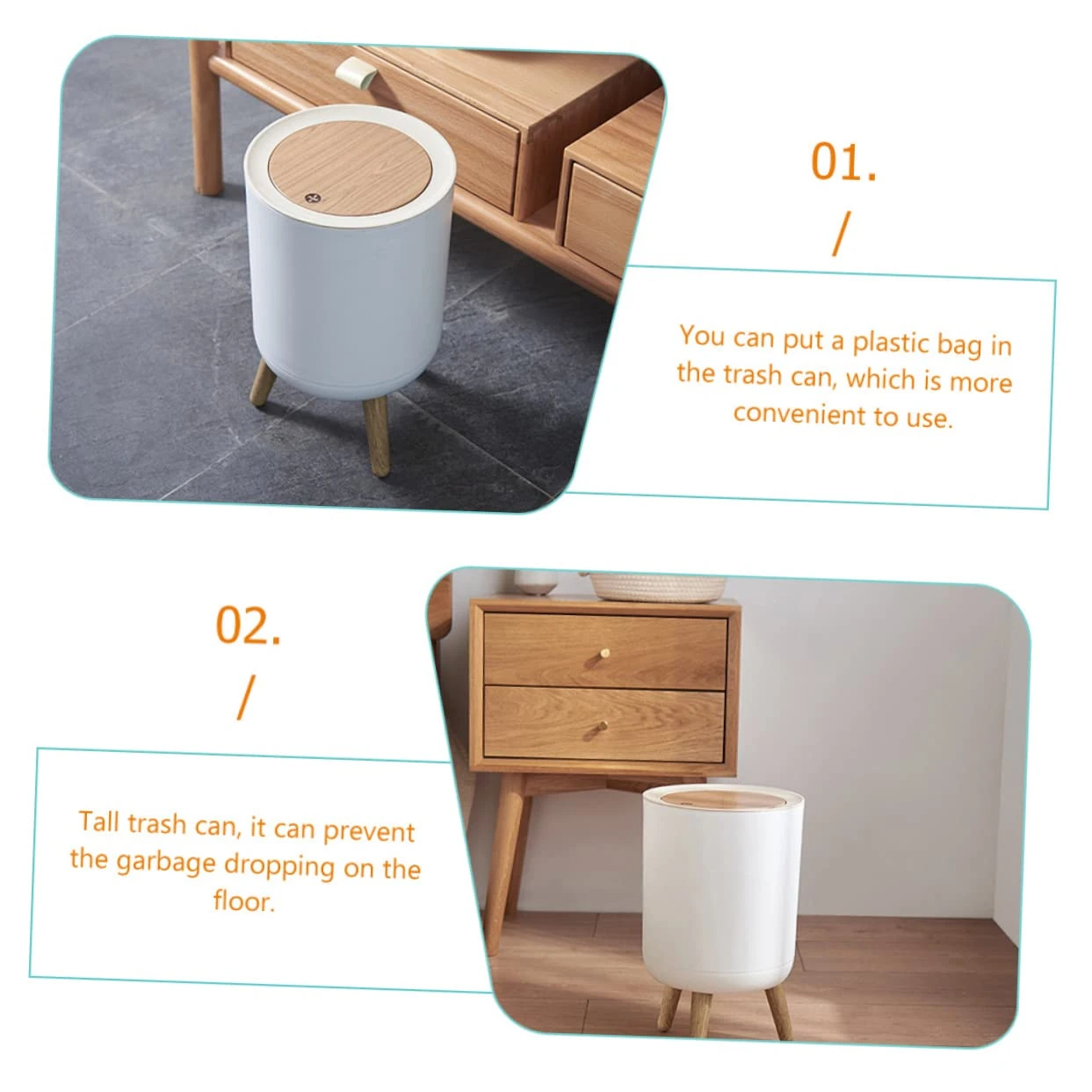 01.
/

You can put a plastic bag in the trash can, which is more convenient to use.

02.
/

Tall trash can, it can prevent the garbage dropping on the floor.