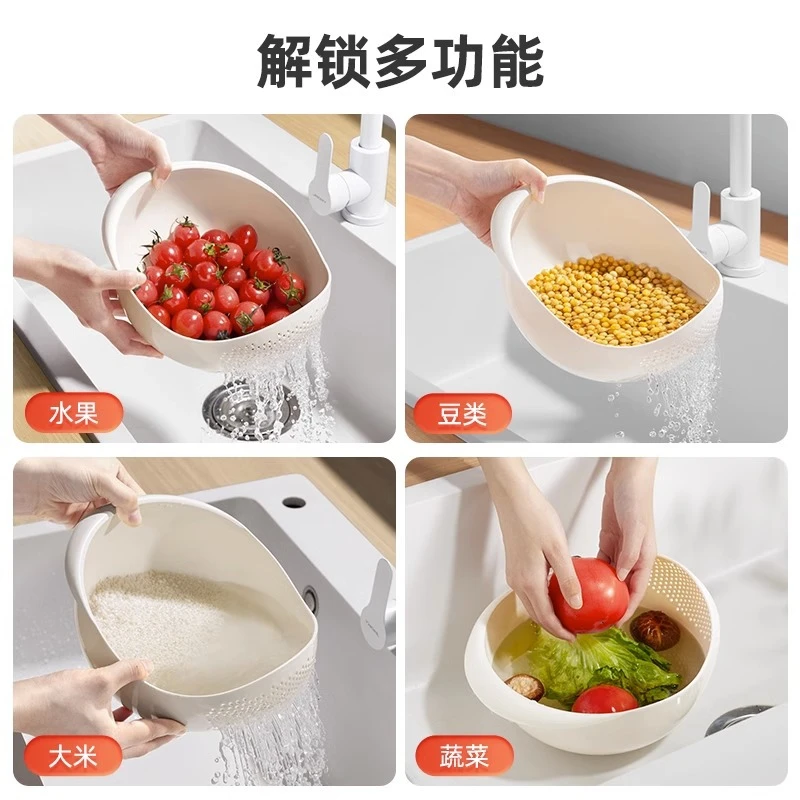 解锁多功能

水果

豆类

大米

蔬菜