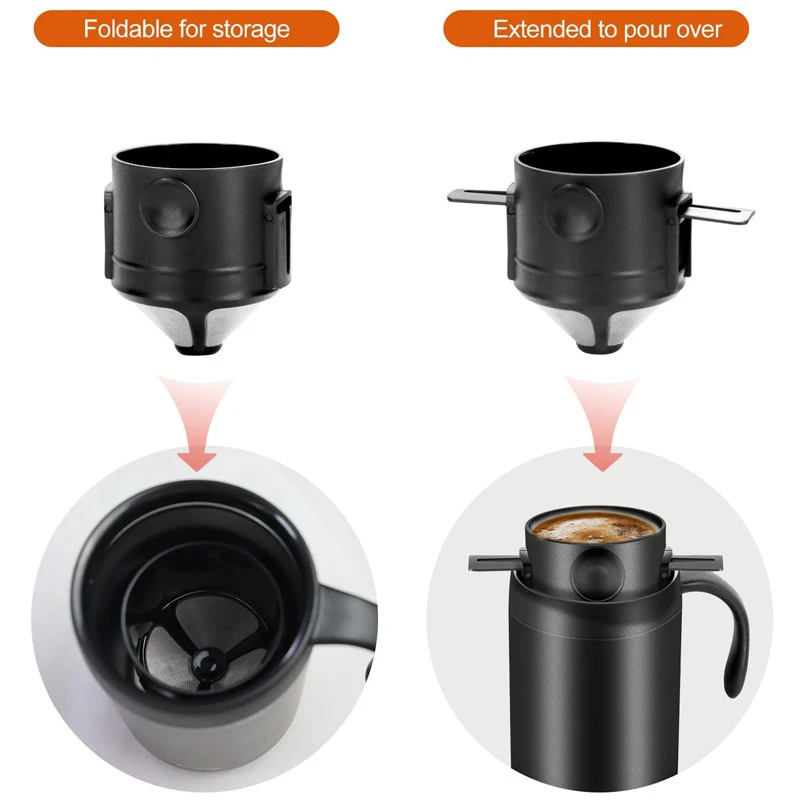 Foldable for storage

Extended to pour over