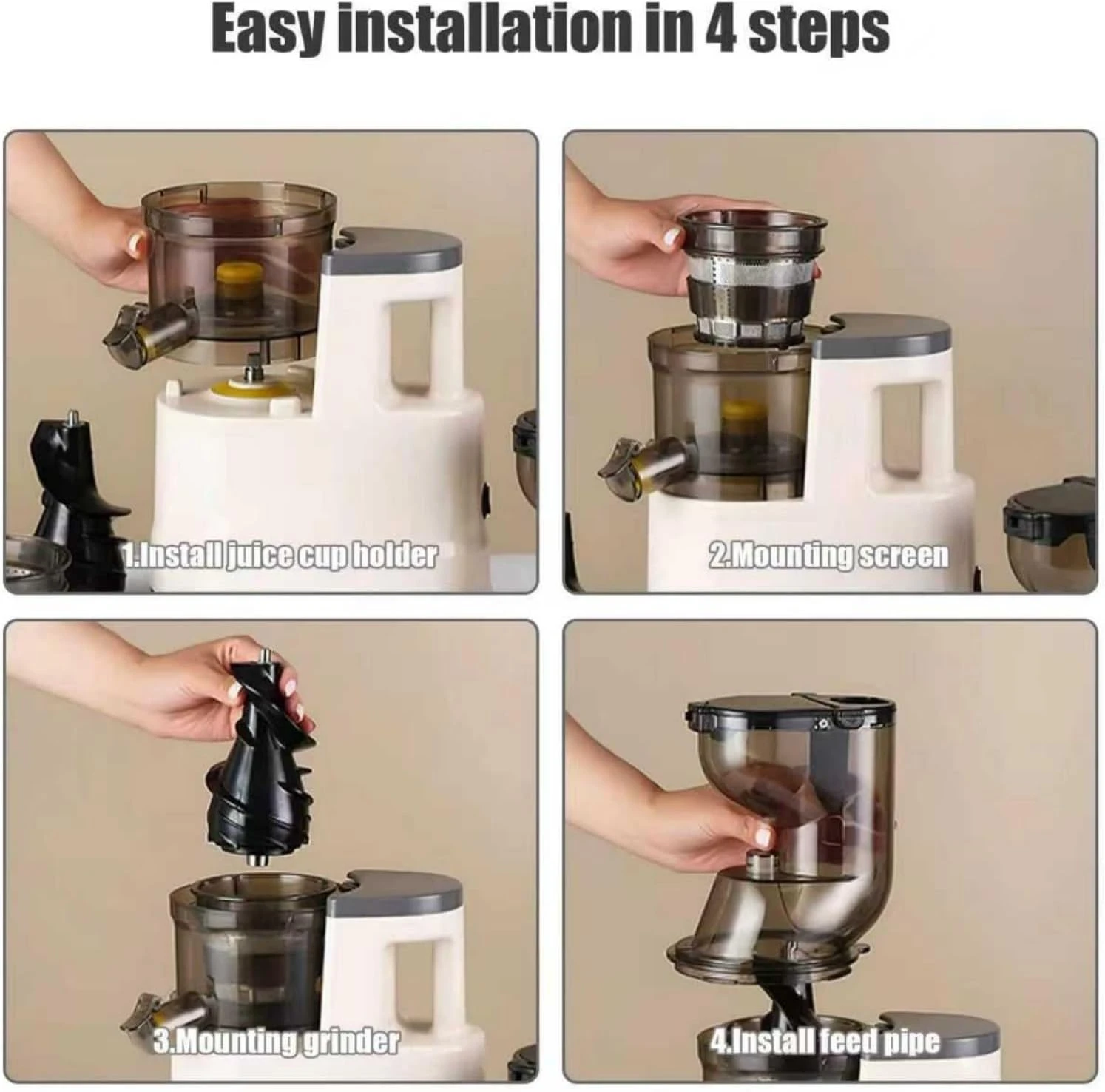 Easy installation in 4 steps

1.Install juice cup holder

2.Mounting screen

3.Mounting grinder

4.Install feed pipe