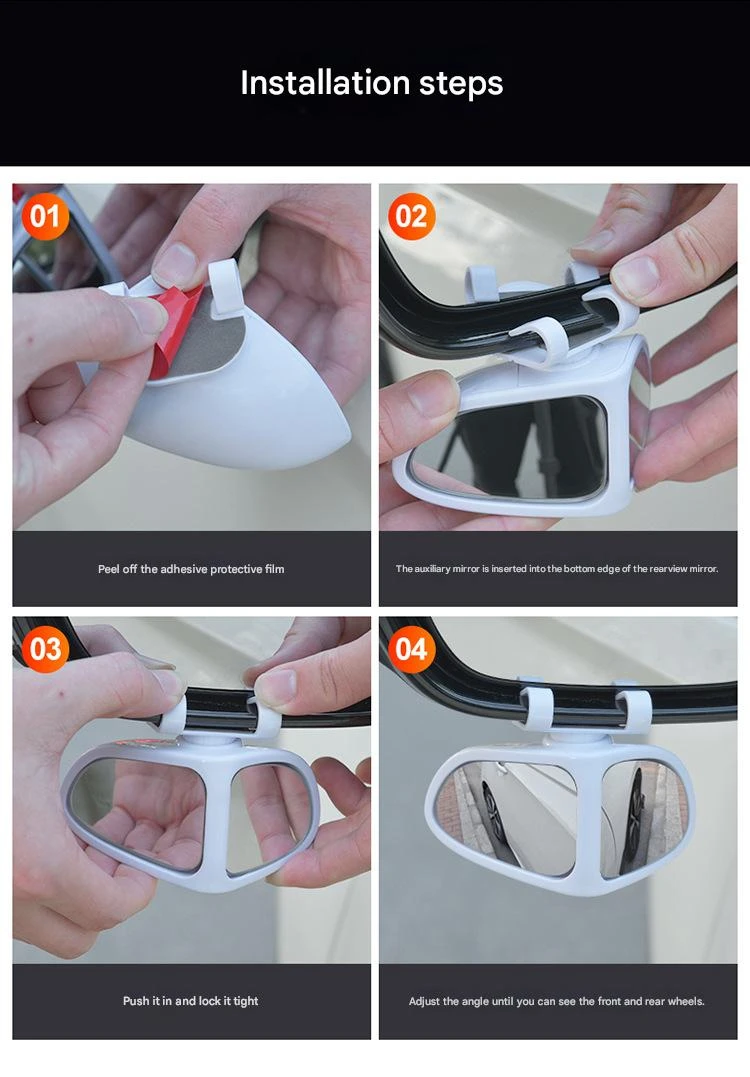 Installation steps

01

Peel off the adhesive protective film

02

The auxiliary mirror is inserted into the bottom edge of the rearview mirror.

03

Push it in and lock it tight

04

Adjust the angle until you can see the front and rear wheels.