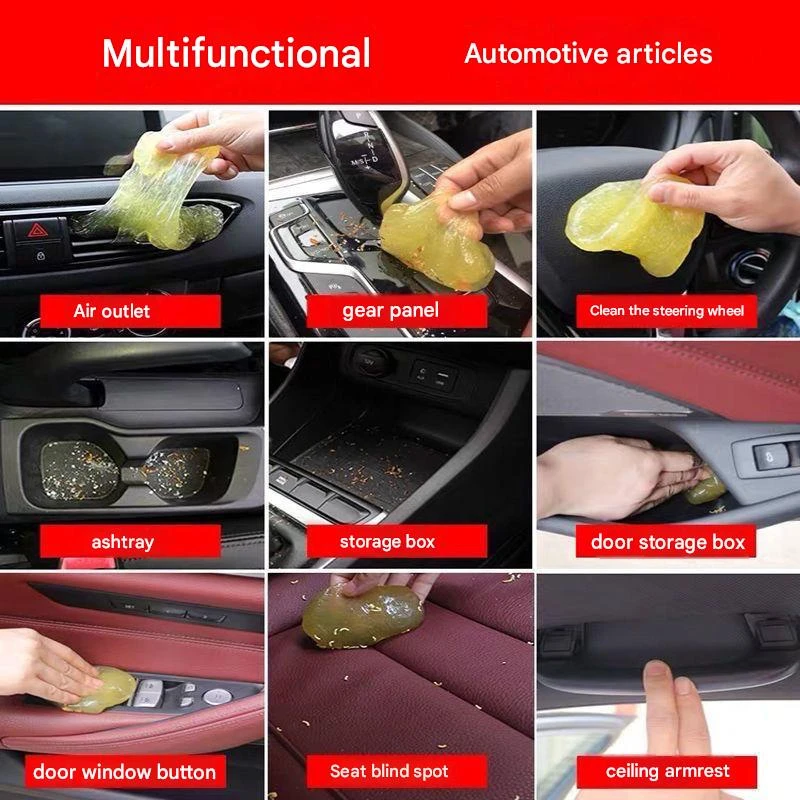 Multifunctional Automotive articles

Air outlet

gear panel

Clean the steering wheel

ashtray

storage box

door storage box

door window button

Seat blind spot

ceiling armrest